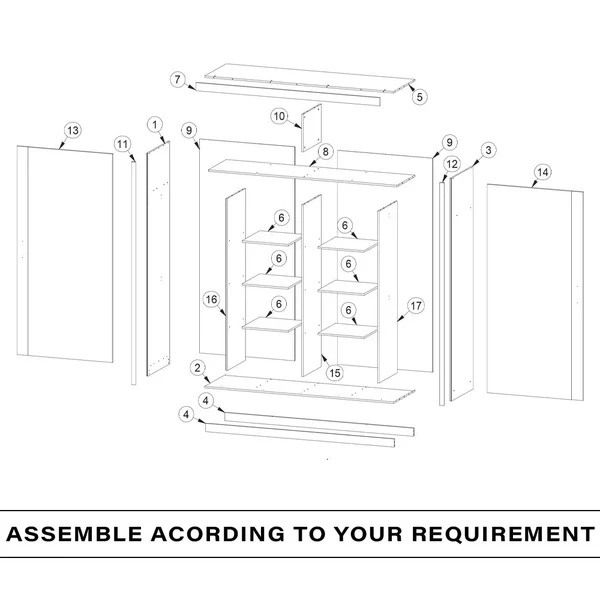 7
5
10
13
11
1
9
8
9
12
3
14
6
6
6
6
6
6
16
17
15
2
4
4

ASSEMBLE ACORDING TO YOUR REQUIREMENT